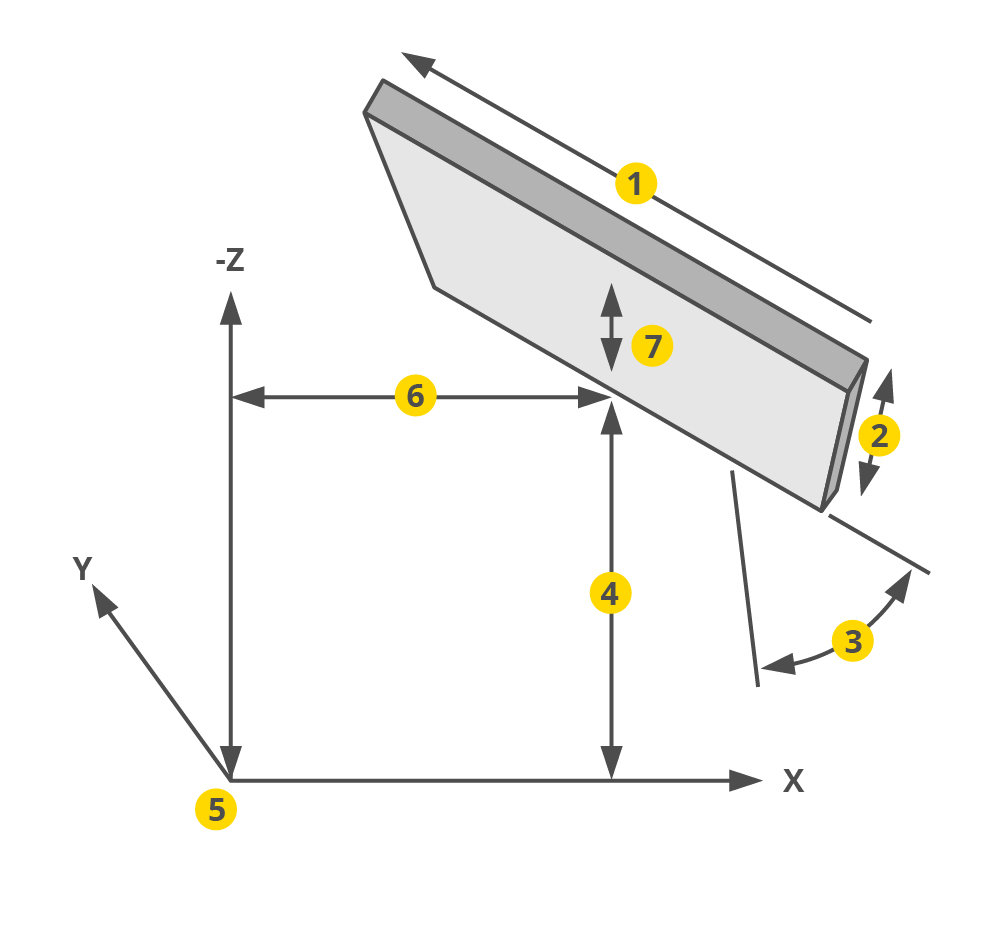 1
-Z
7
6
2
Y
4
3
5
X